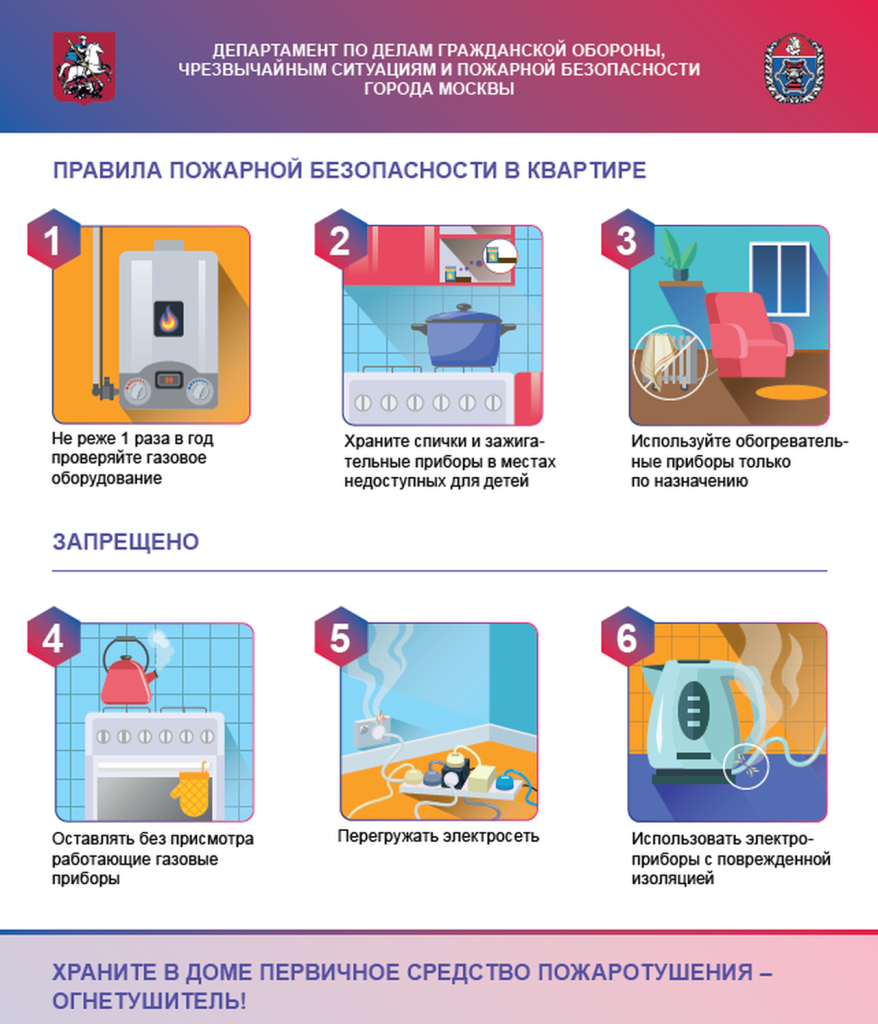 ДЕПАРТАМЕНТ ПО ДЕЛАМ ГРАЖДАНСКОЙ ОБОРОНЫ, ЧРЕЗВЫЧАЙНЫМ СИТУАЦИЯМ И ПОЖАРНОЙ БЕЗОПАСНОСТИ ГОРОДА МОСКВЫ

ПРАВИЛА ПОЖАРНОЙ БЕЗОПАСНОСТИ В КВАРТИРЕ

1
Не реже 1 раза в год проверяйте газовое оборудование

2
Храните спички и зажигательные приборы в местах недоступных для детей

3
Используйте обогревательные приборы только по назначению

ЗАПРЕЩЕНО

4
Оставлять без присмотра работающие газовые приборы

5
Перегружать электросеть

6
Использовать электроприборы с поврежденной изоляцией

ХРАНИТЕ В ДОМЕ ПЕРВИЧНОЕ СРЕДСТВО ПОЖАРОТУШЕНИЯ – ОГНЕТУШИТЕЛЬ!